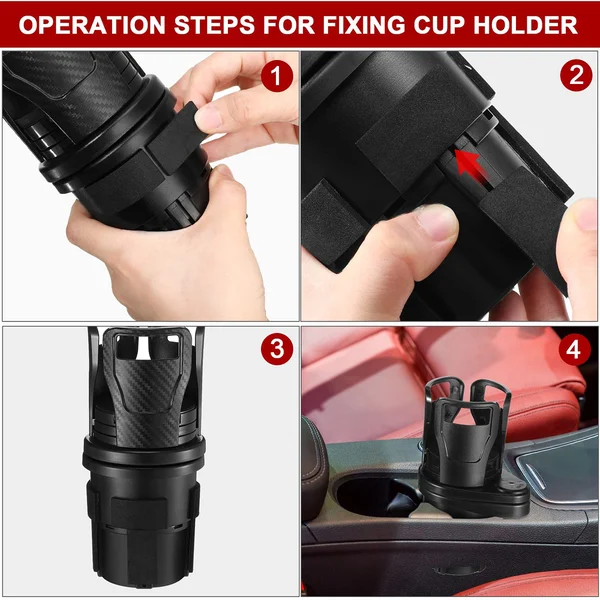 OPERATION STEPS FOR FIXING CUP HOLDER

1

2

3

4